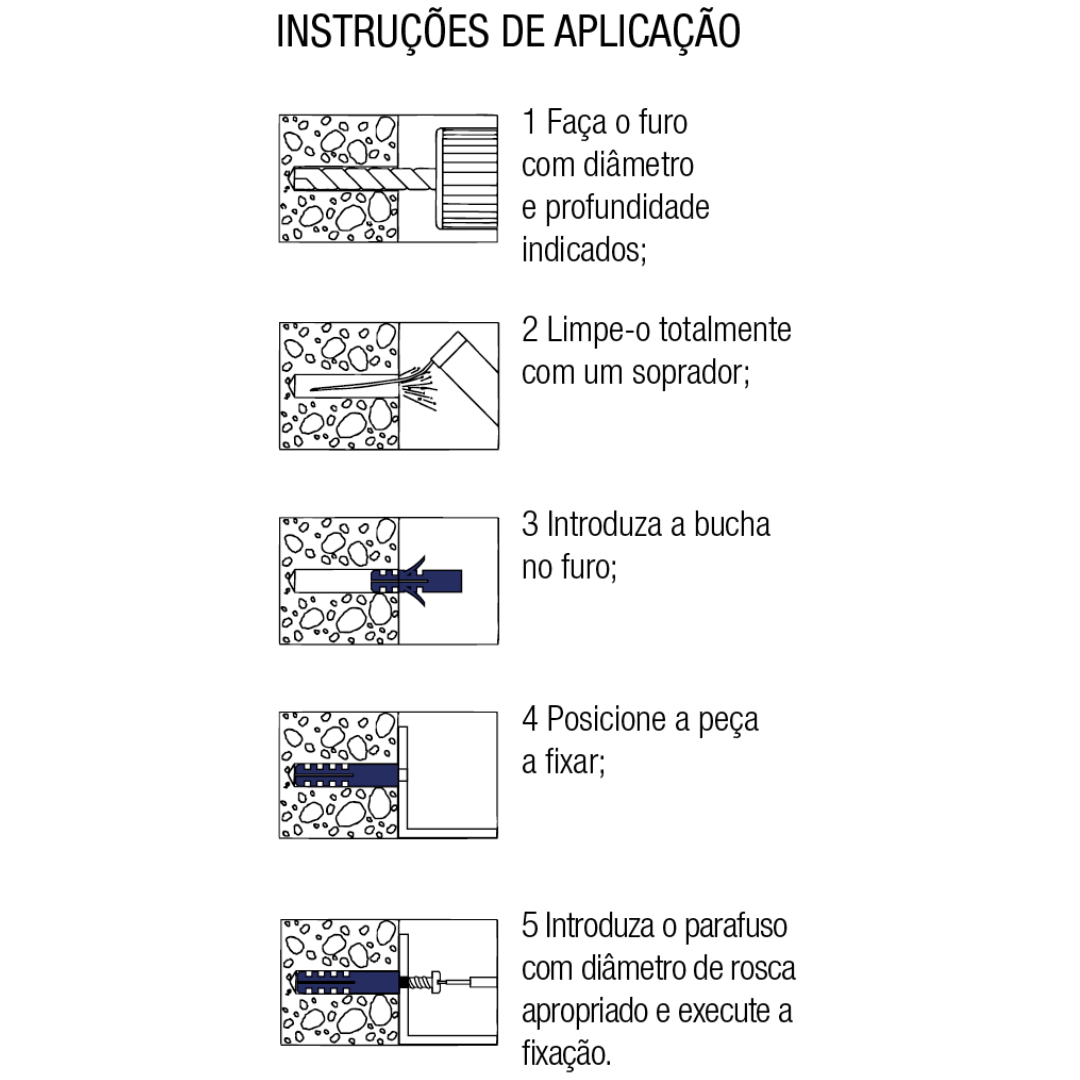 INSTRUÇÕES DE APLICAÇÃO

1 Faça o furo com diâmetro e profundidade indicados;

2 Limpe-o totalmente com um soprador;

3 Introduza a bucha no furo;

4 Posicione a peça a fixar;

5 Introduza o parafuso com diâmetro de rosca apropriado e execute a fixação.