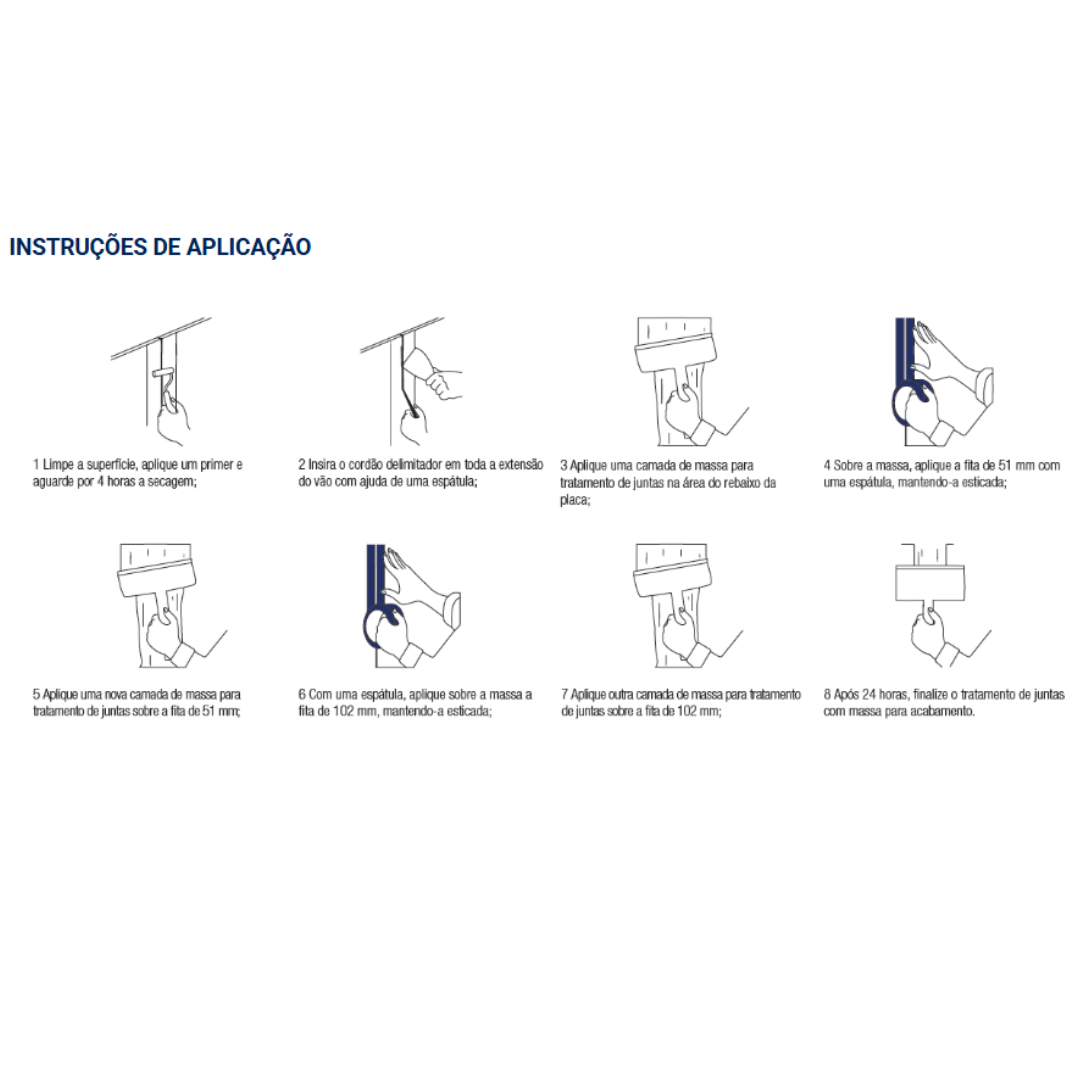 INSTRUÇÕES DE APLICAÇÃO

1 Limpe a superfície, aplique um primer e aguarde por 4 horas a secagem;

2 Insira o cordão delimitador em toda a extensão do vão com ajuda de uma espátula;

3 Aplique uma camada de massa para tratamento de juntas na área do rebaixo da placa;

4 Sobre a massa, aplique a fita de 51 mm com uma espátula, mantendo-a esticada;

5 Aplique uma nova camada de massa para tratamento de juntas sobre a fita de 51 mm;

6 Com uma espátula, aplique sobre a massa a fita de 102 mm, mantendo-a esticada;

7 Aplique outra camada de massa para tratamento de juntas sobre a fita de 102 mm;

8 Após 24 horas, finalize o tratamento de juntas com massa para acabamento.