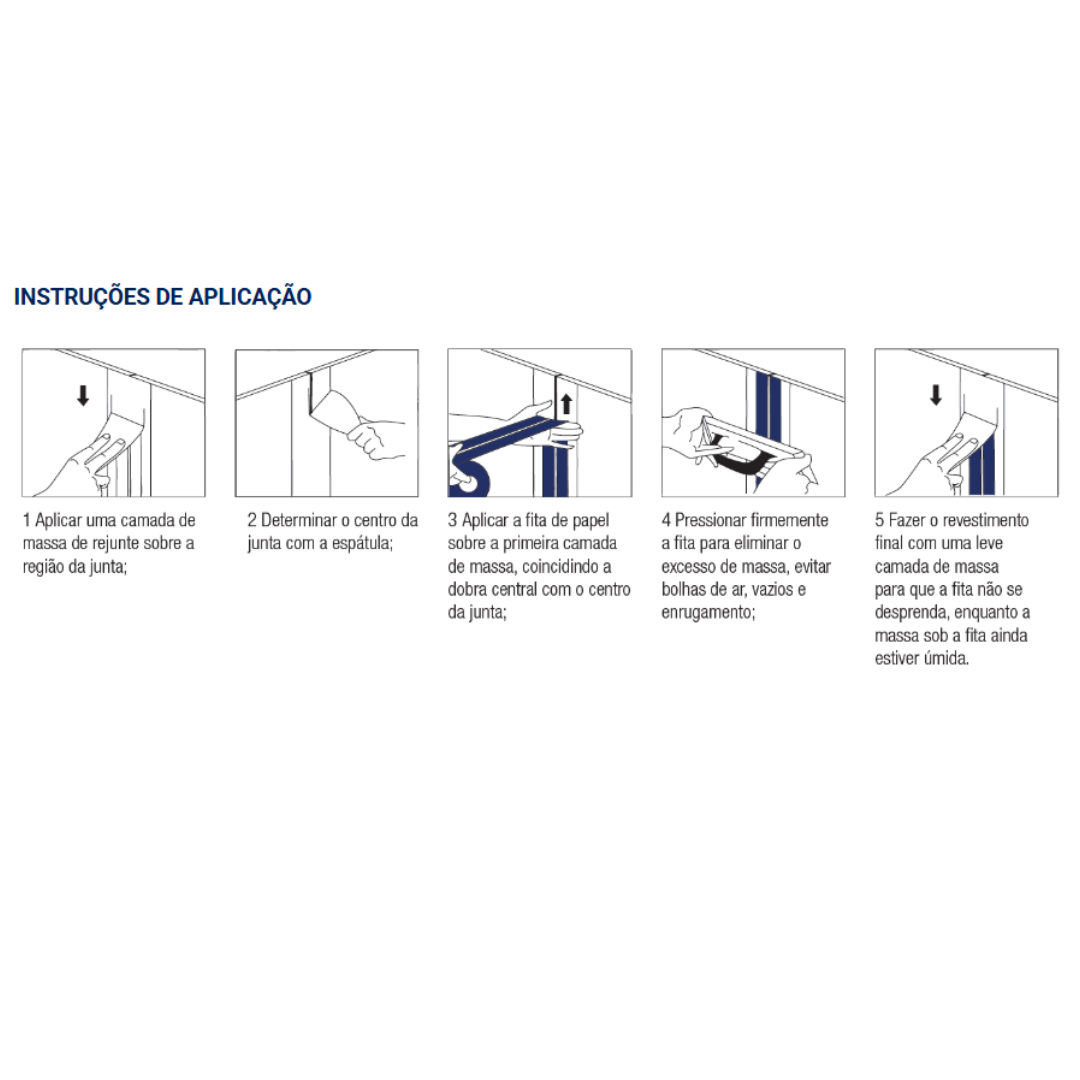 INSTRUÇÕES DE APLICAÇÃO

1 Aplicar uma camada de massa de rejunte sobre a região da junta;

2 Determinar o centro da junta com a espátula;

3 Aplicar a fita de papel sobre a primeira camada de massa, coincidindo a dobra central com o centro da junta;

4 Pressionar firmemente a fita para eliminar o excesso de massa, evitar bolhas de ar, vazios e enrugamento;

5 Fazer o revestimento final com uma leve camada de massa para que a fita não se desprenda, enquanto a massa sob a fita ainda estiver úmida.