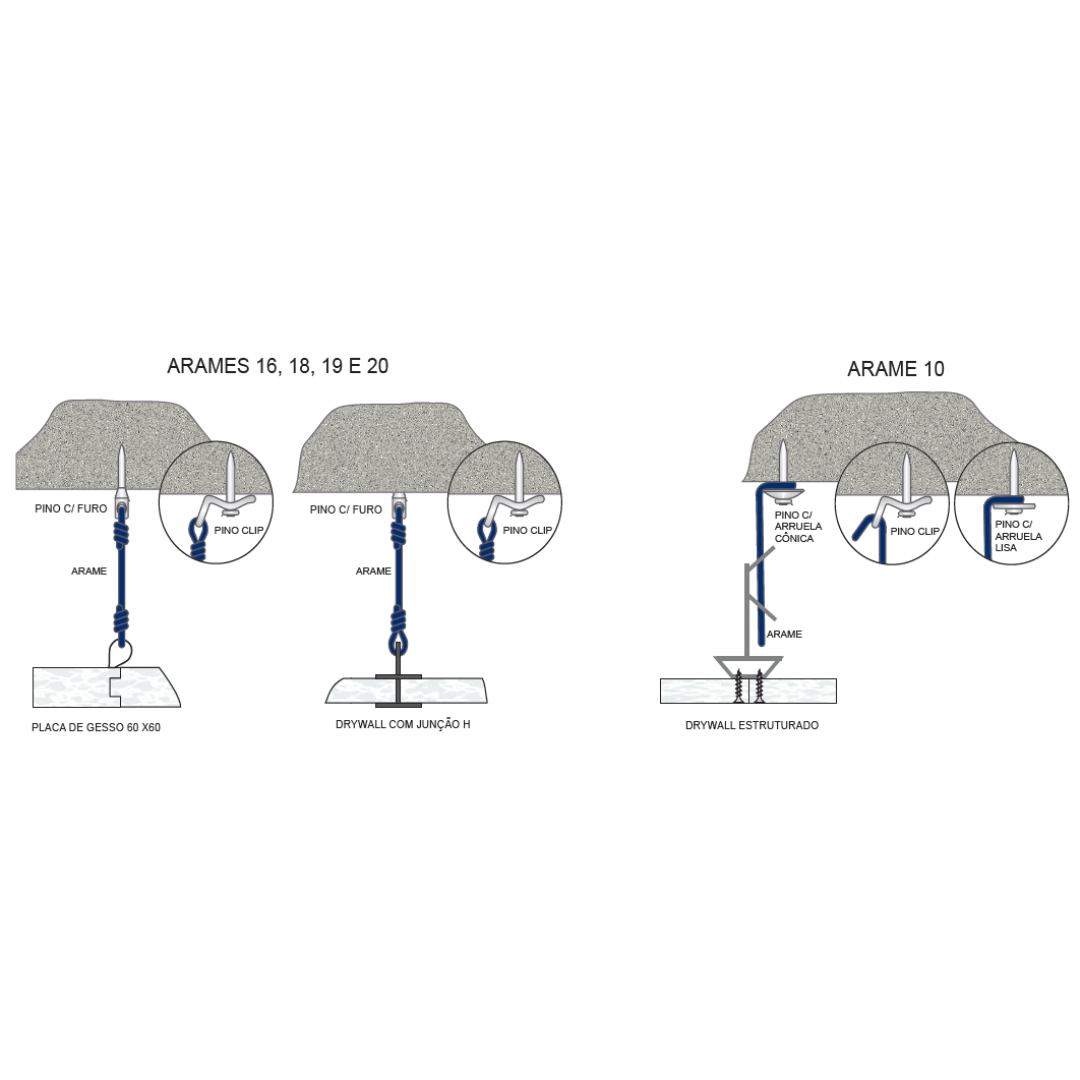 ARAMES 16, 18, 19 E 20

PINO C/ FURO

PINO CLIP

ARAME

PLACA DE GESSO 60 X60

PINO C/ FURO

PINO CLIP

ARAME

DRYWALL COM JUNÇÃO H

ARAME 10

PINO C/ ARRUELA CÔNICA

PINO CLIP

PINO C/ ARRUELA LISA

ARAME

DRYWALL ESTRUTURADO