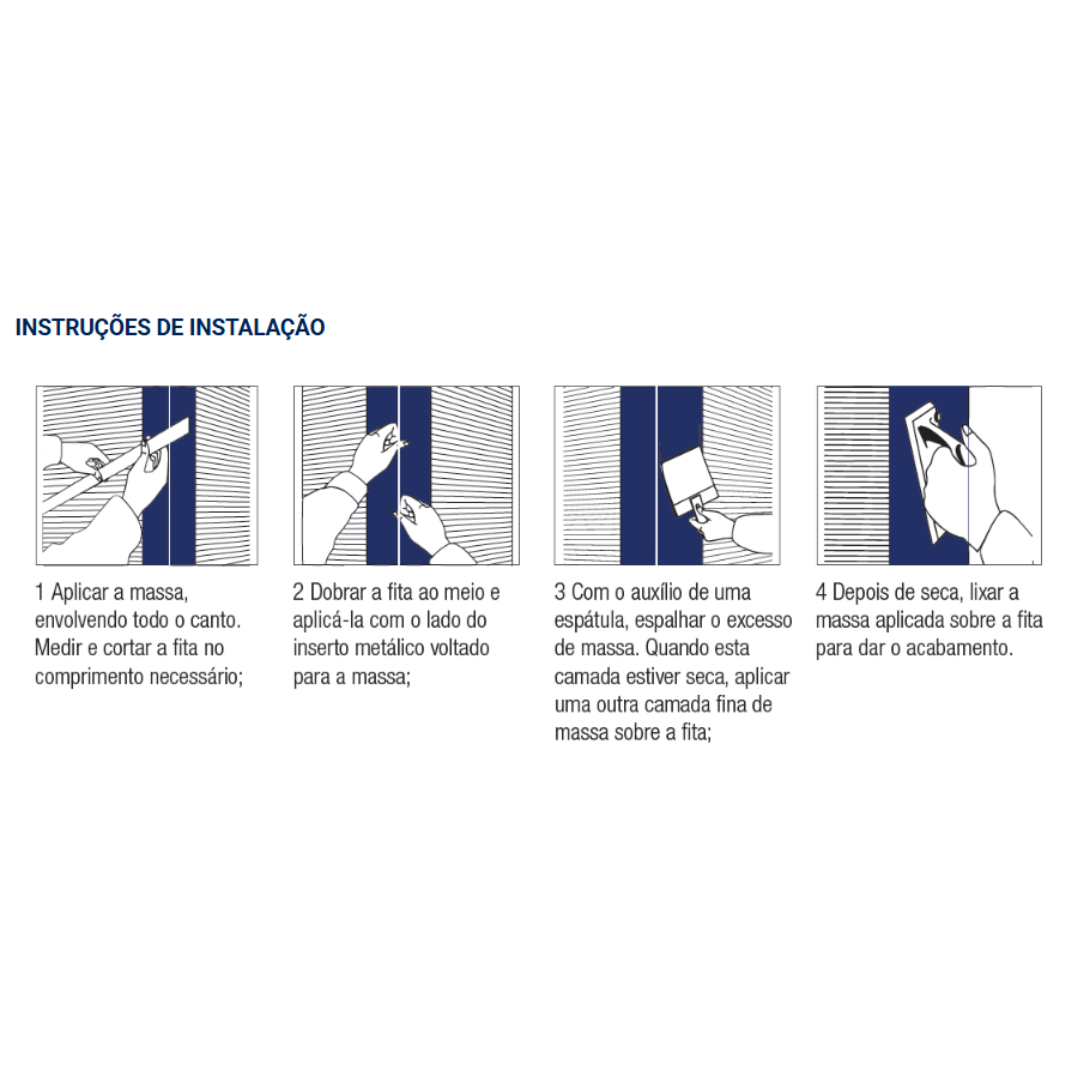 INSTRUÇÕES DE INSTALAÇÃO

1 Aplicar a massa, envolvendo todo o canto. Medir e cortar a fita no comprimento necessário;

2 Dobrar a fita ao meio e aplicá-la com o lado do inserto metálico voltado para a massa;

3 Com o auxílio de uma espátula, espalhar o excesso de massa. Quando esta camada estiver seca, aplicar uma outra camada fina de massa sobre a fita;

4 Depois de seca, lixar a massa aplicada sobre a fita para dar o acabamento.