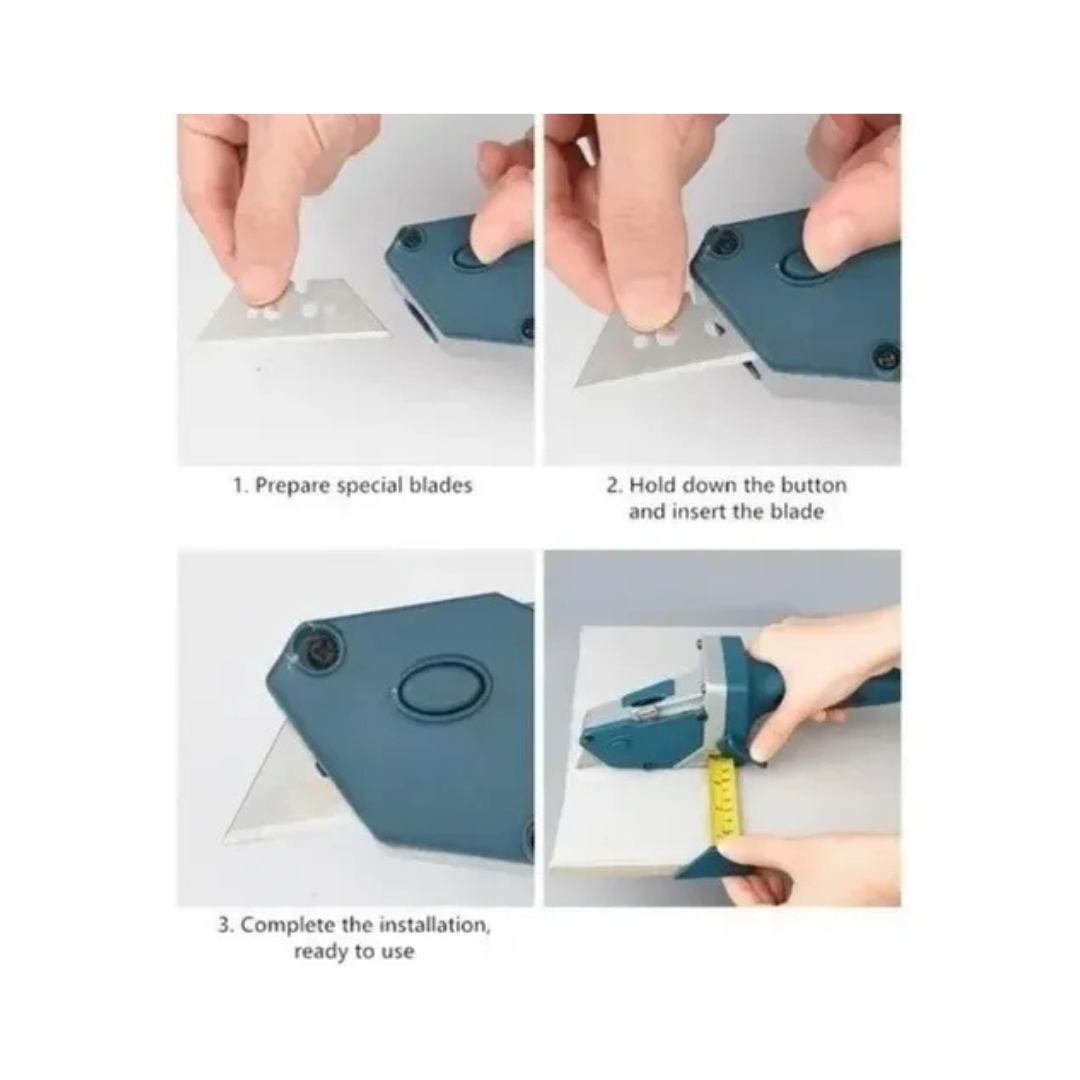 1. Prepare special blades

2. Hold down the button and insert the blade

3. Complete the installation, ready to use